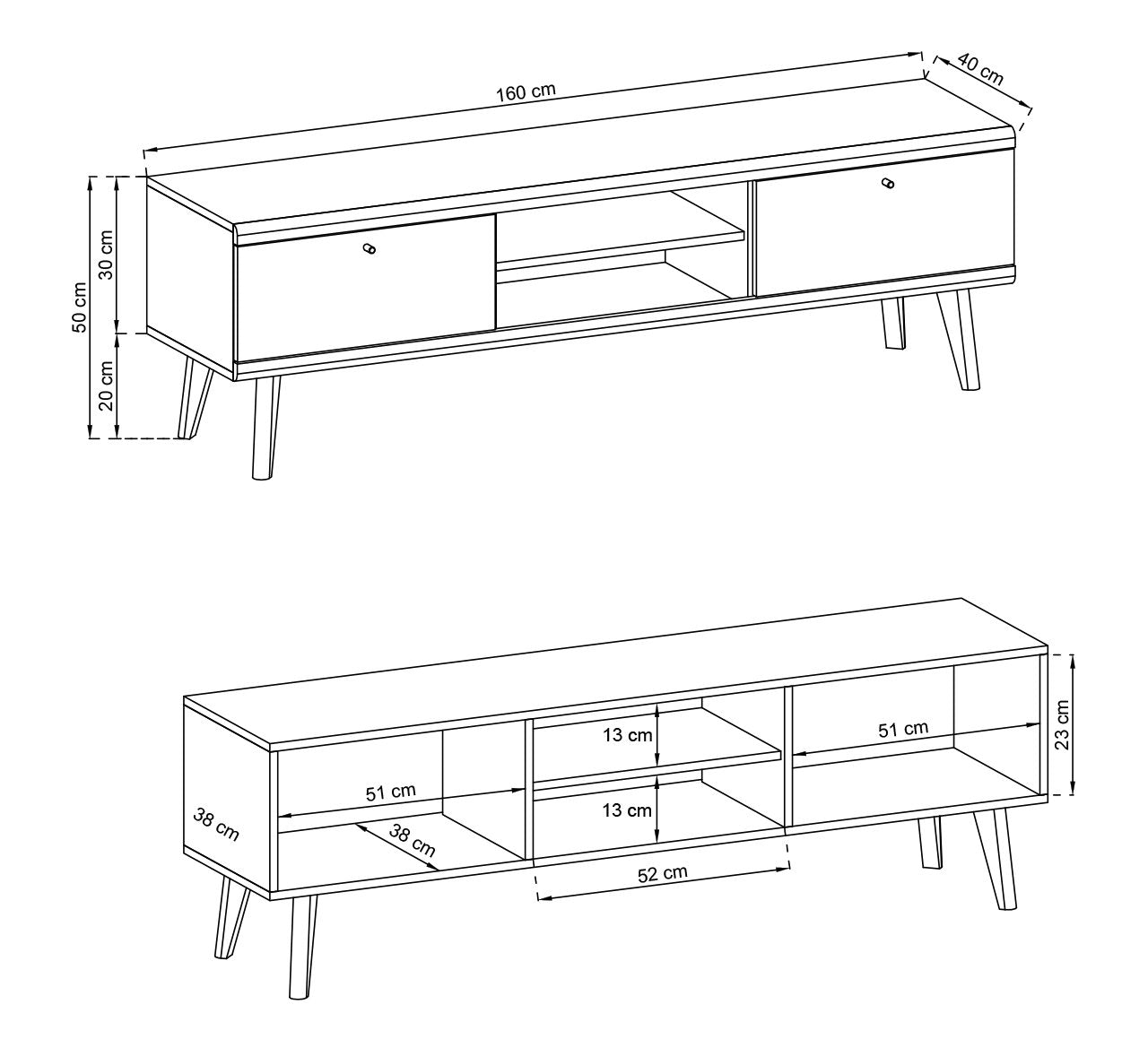 160 cm
40 cm
50 cm
30 cm
20 cm

13 cm
51 cm
23 cm
51 cm
13 cm
38 cm
38 cm
52 cm